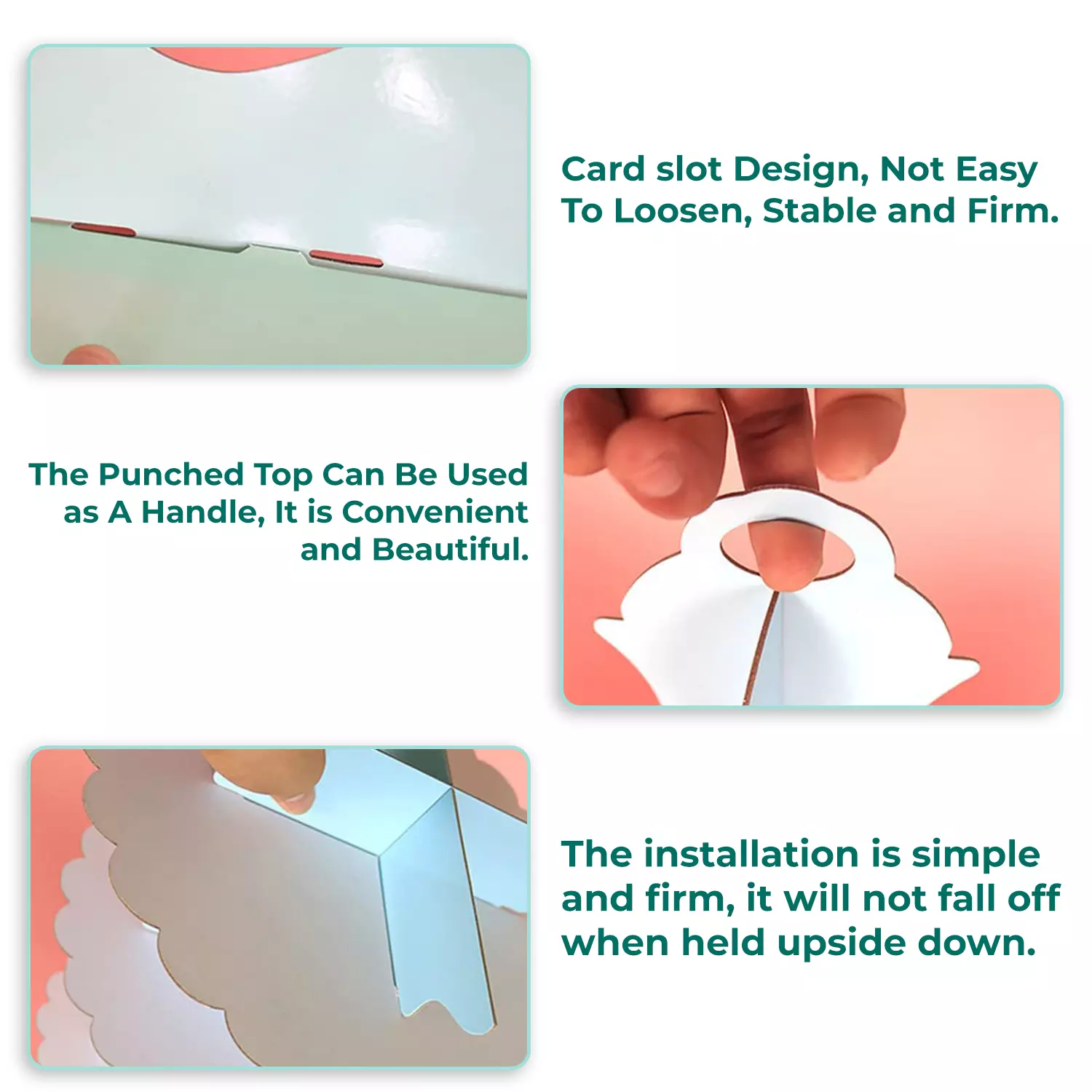 Card slot Design, Not Easy To Loosen, Stable and Firm.

The Punched Top Can Be Used as A Handle, It is Convenient and Beautiful.

The installation is simple and firm, it will not fall off when held upside down.