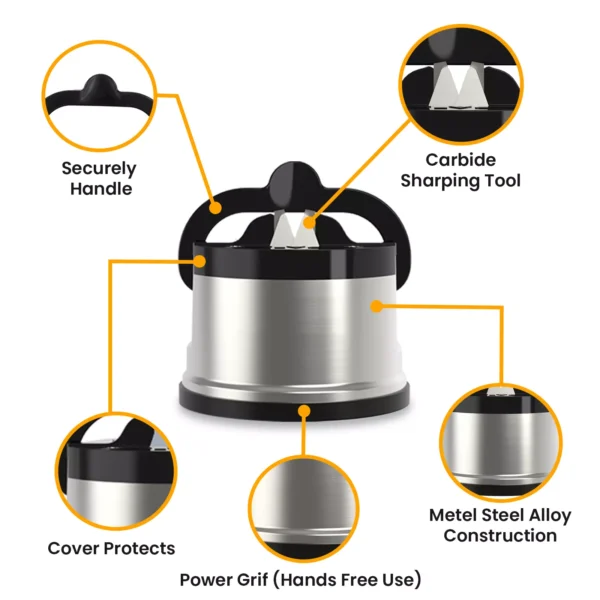 Securely Handle

Carbide Sharping Tool

Metel Steel Alloy Construction

Cover Protects

Power Grif (Hands Free Use)