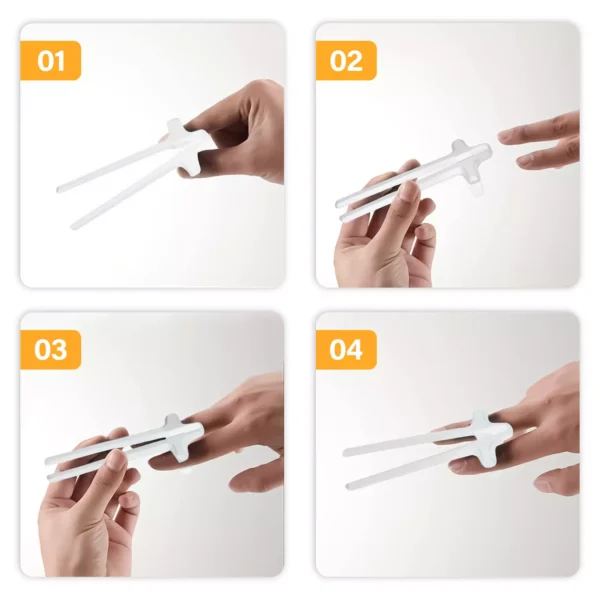 01

02

03

04