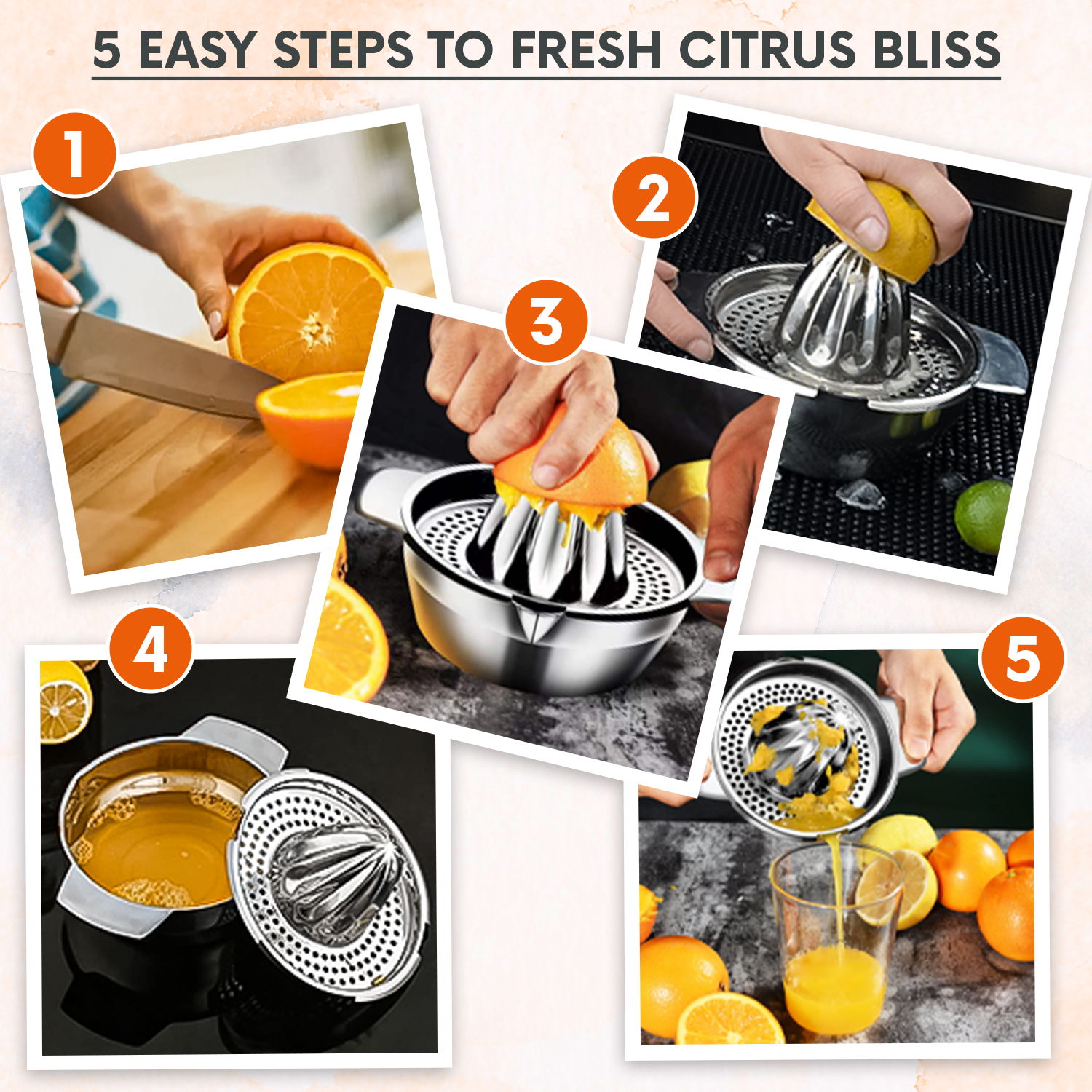 5 EASY STEPS TO FRESH CITRUS BLISS

1

2

3

4

5