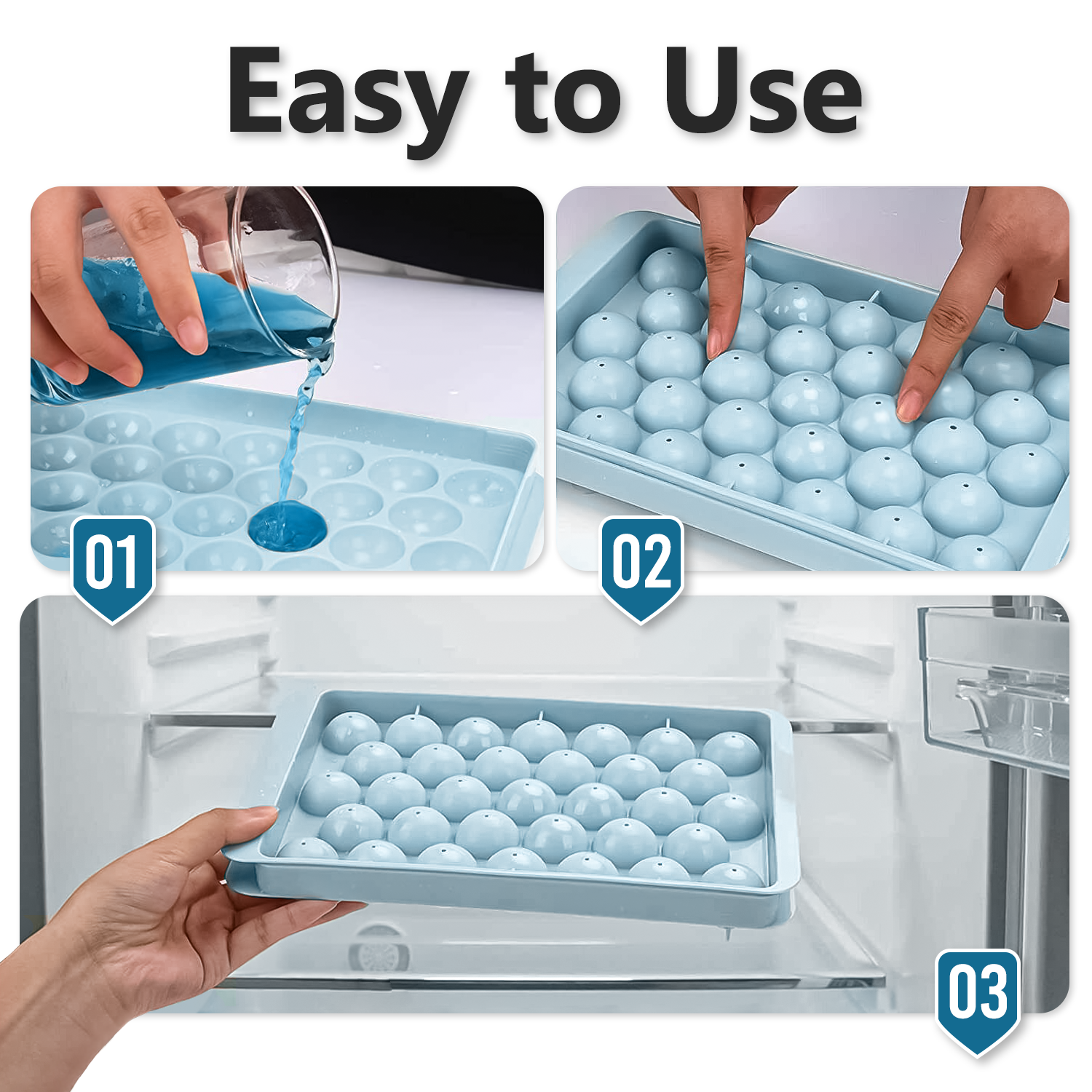 Easy to Use

01

02

03