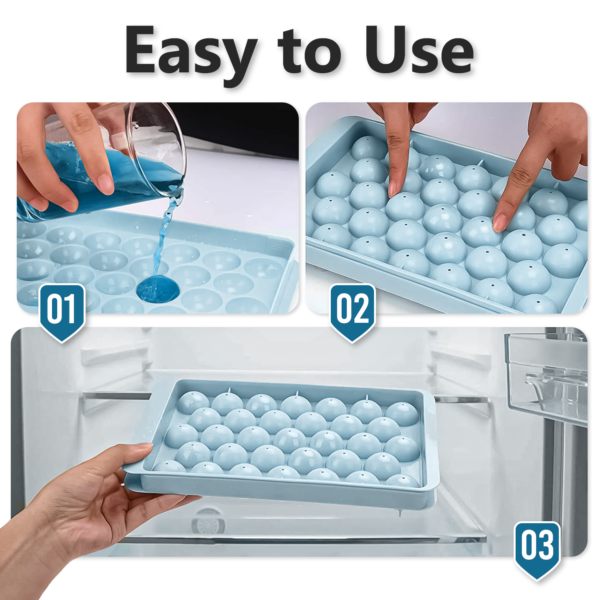 Easy to Use

01

02

03