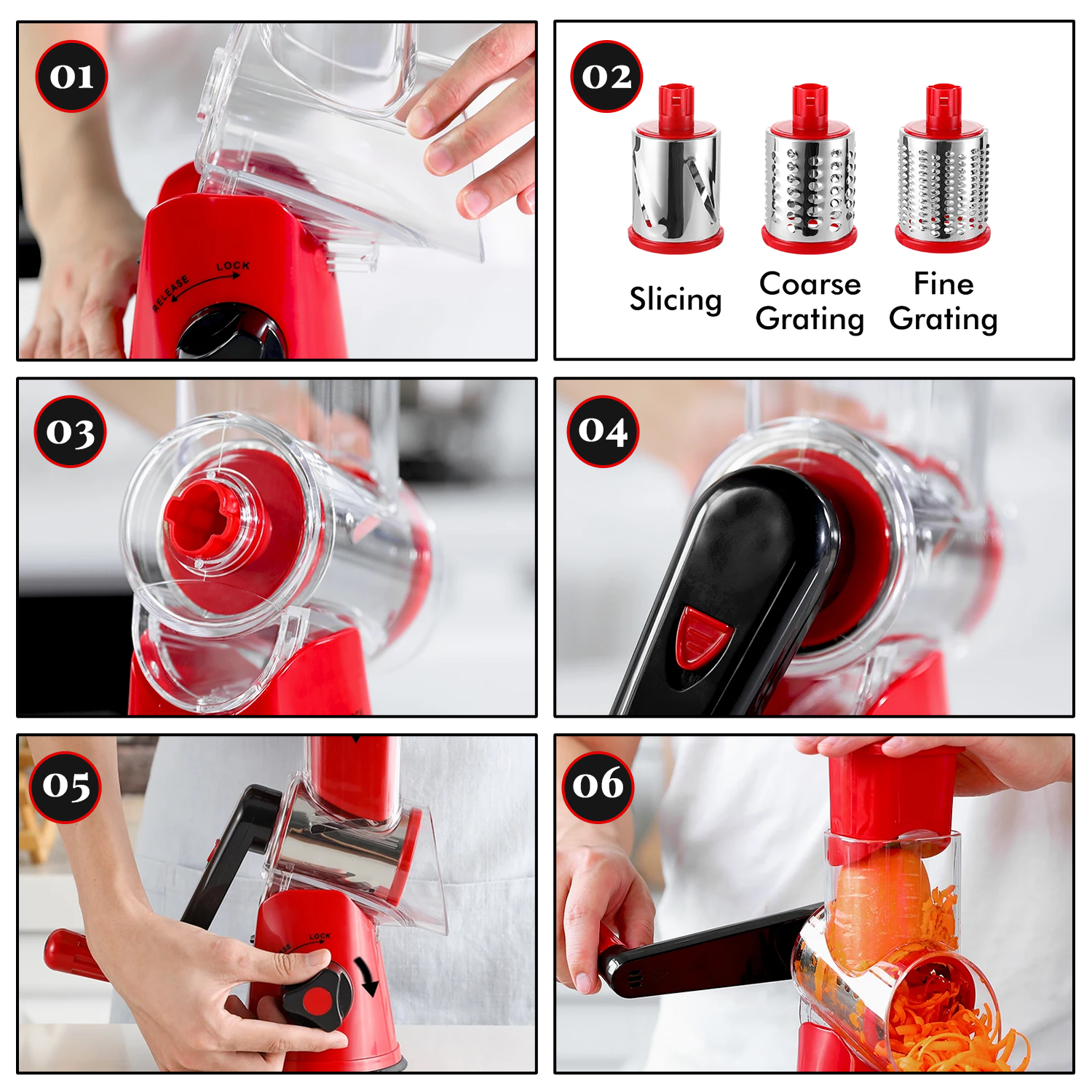 01

RELEASE LOCK

02

Slicing

Coarse Grating

Fine Grating

03

04

05

LOCK

06