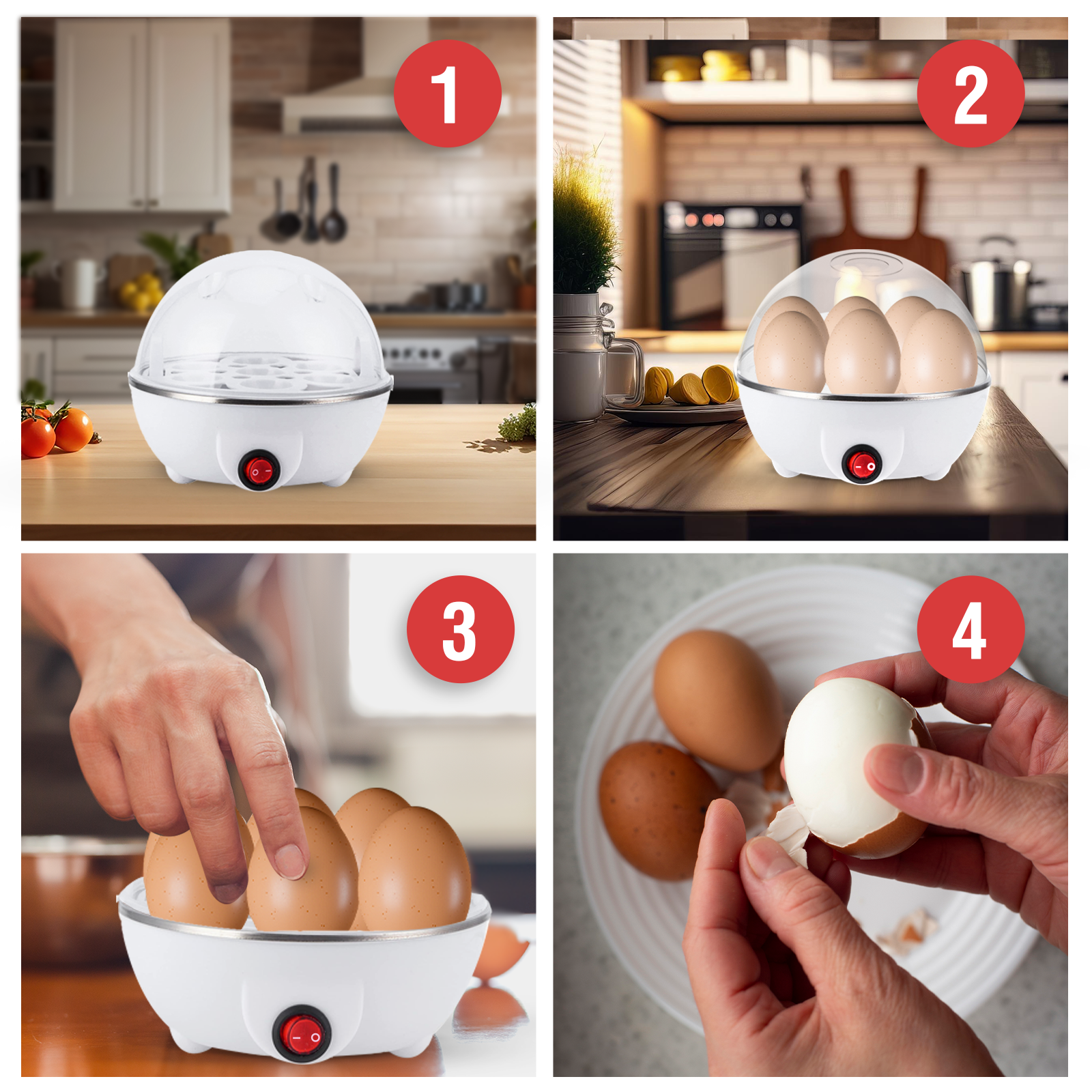 1

2

3

4