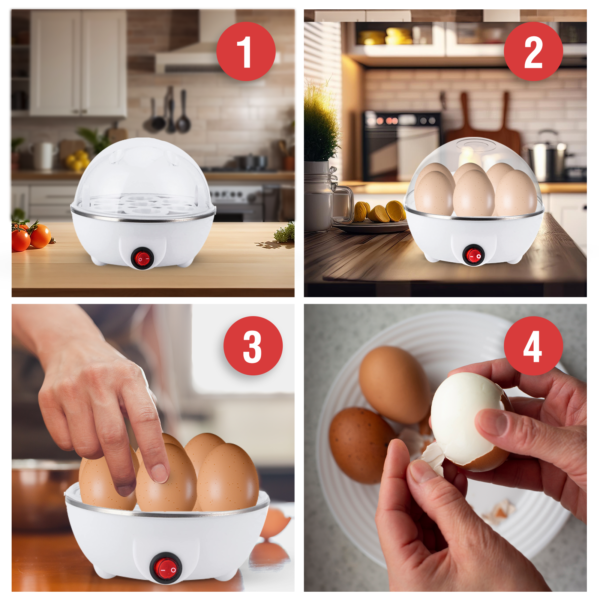 1

2

3

4